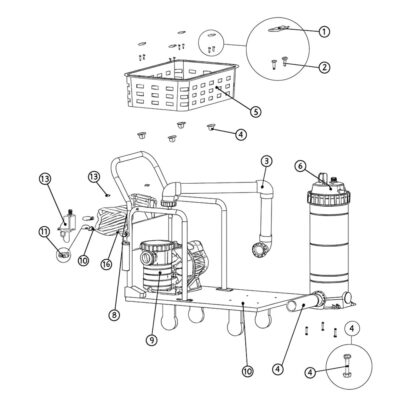 1
2
5
4
3
6
13
13
11
10
16
8
9
10
4
4
4