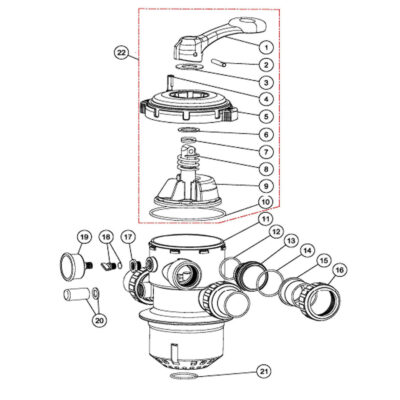 22
1
2
3
4
5
6
7
8
9
10
11
12
13
14
15
16
19
18
17
20
21