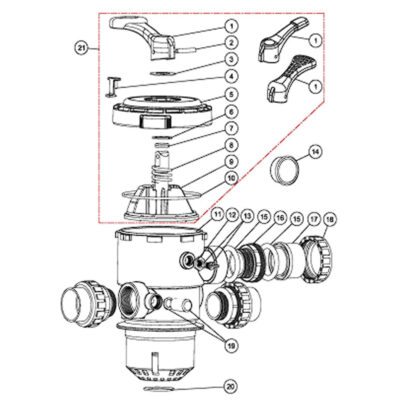 21
1
2
3
4
5
6
7
8
9
10
1
1
14
11
12
13
15
16
15
17
18
19
20