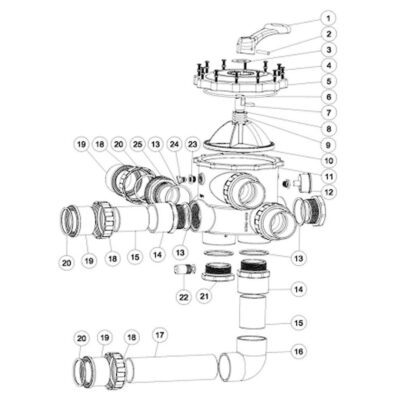 1
2
3
4
5
6
7
8
9
10
11
12
19 18 20 25 13 24 23
20 19 18 15 14 13
13
22 21
14
15
20 19 18 17
16